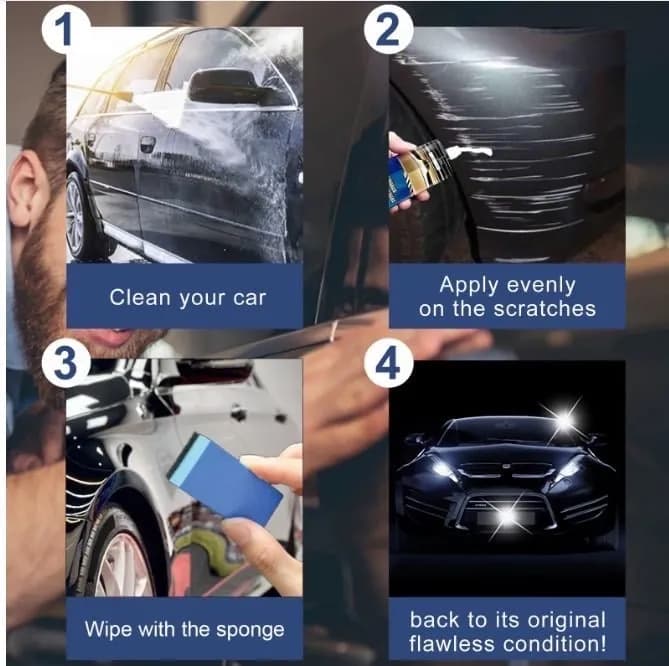 1

Clean your car

2

Apply evenly on the scratches

3

Wipe with the sponge

4

back to its original flawless condition!