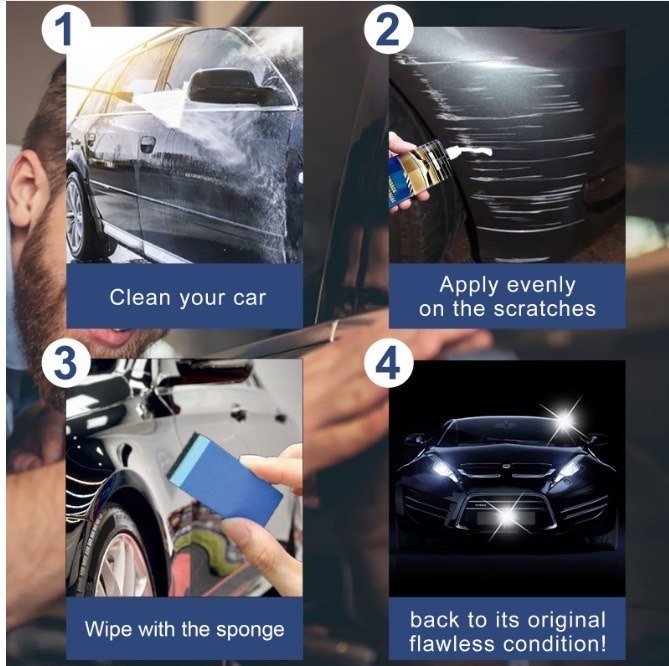 1

Clean your car

2

Apply evenly on the scratches

3

Wipe with the sponge

4

back to its original flawless condition!